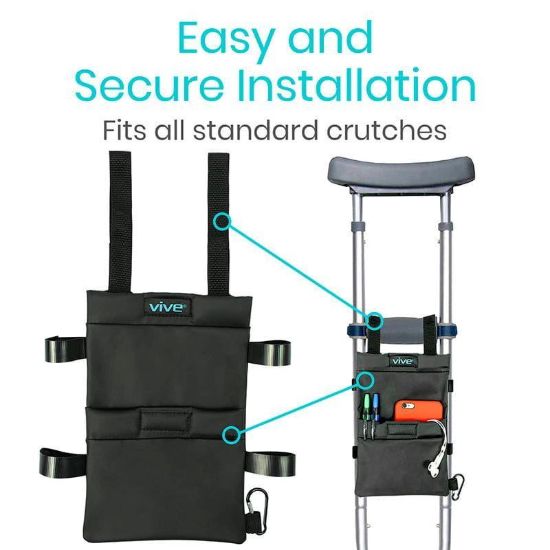 Easy and
Secure Installation
Fits all standard crutches

vive

vive