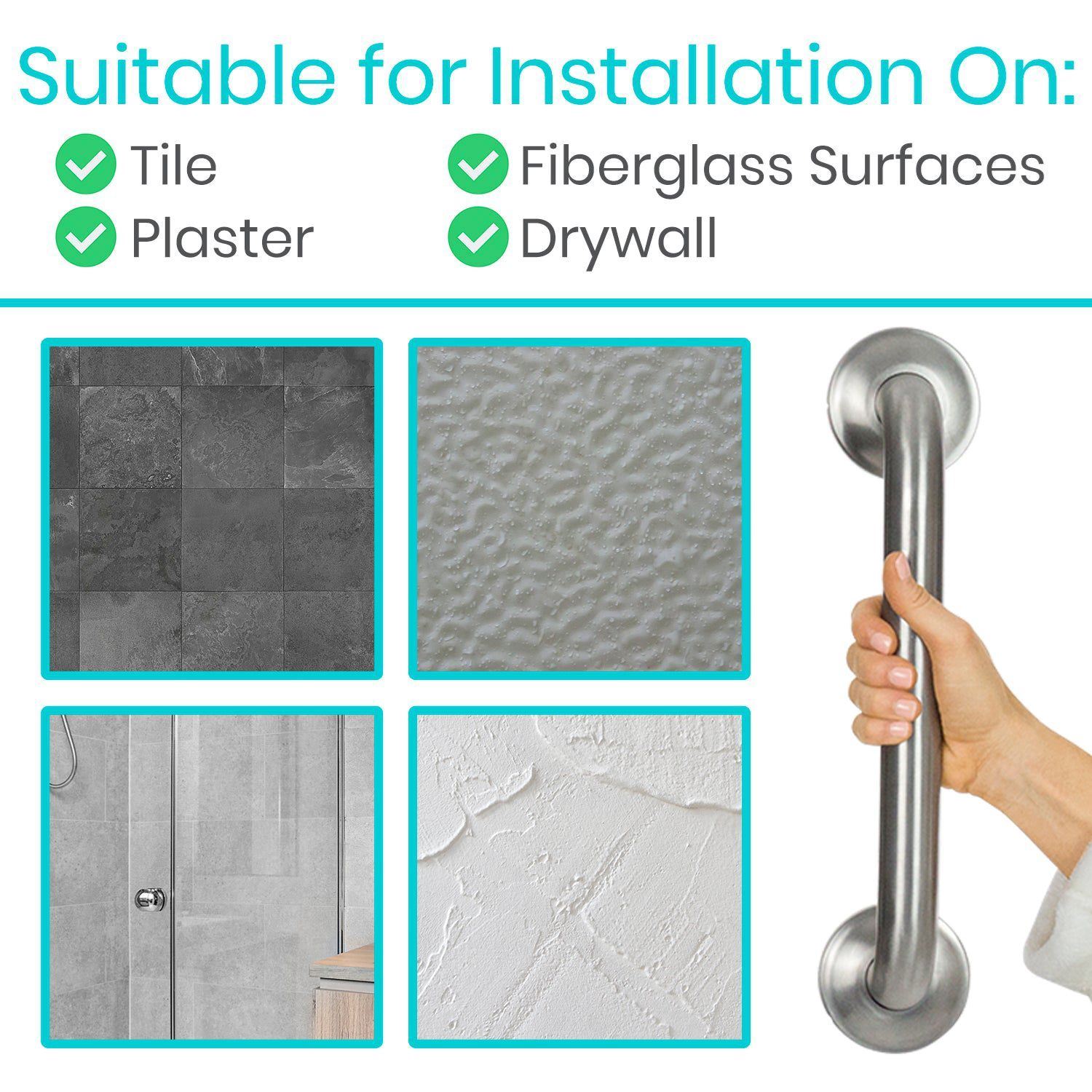 Suitable for Installation On:

Tile
Plaster

Fiberglass Surfaces
Drywall